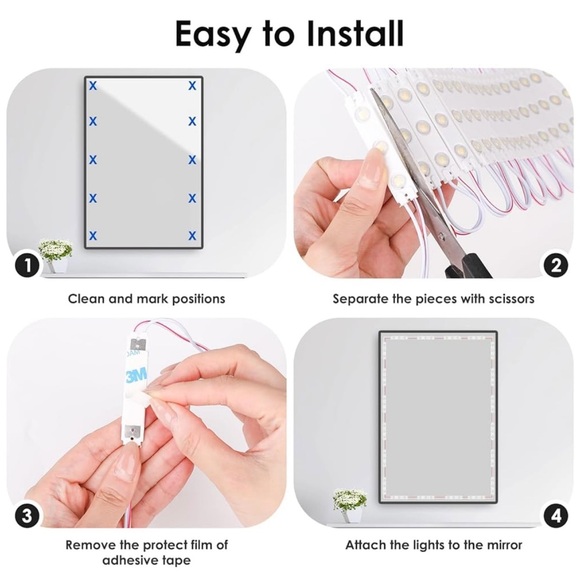 Easy to Install

x x
x x
x x
x x
x x

1

Clean and mark positions

2

Separate the pieces with scissors

3M

3

Remove the protect film of adhesive tape

4

Attach the lights to the mirror